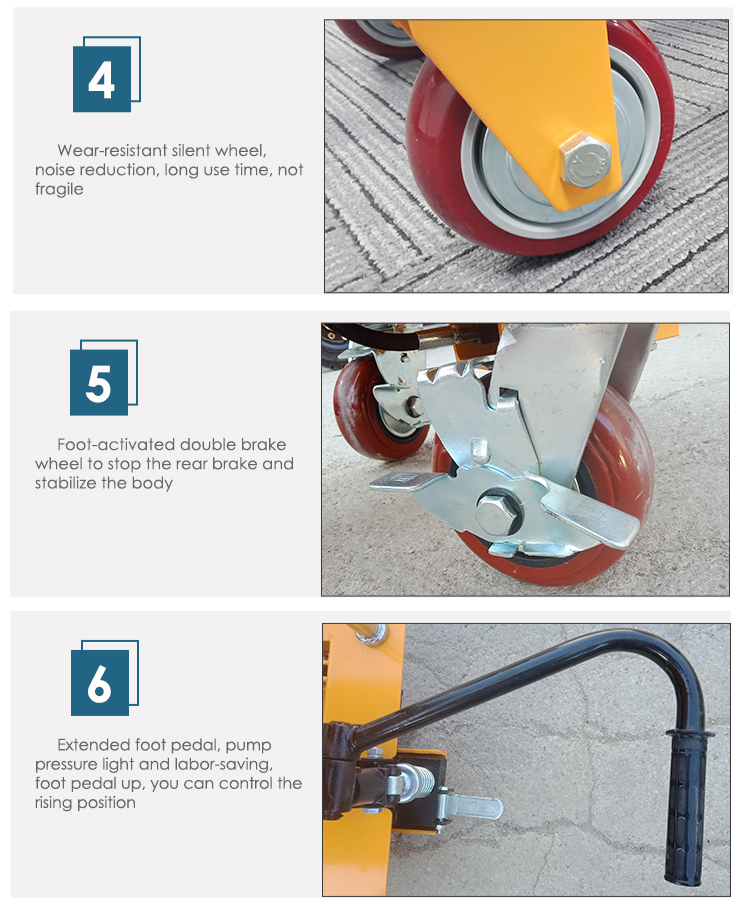 4

Wear-resistant silent wheel, noise reduction, long use time, not fragile

5

Foot-activated double brake wheel to stop the rear brake and stabilize the body

6

Extended foot pedal, pump pressure light and labor-saving, foot pedal up, you can control the rising position