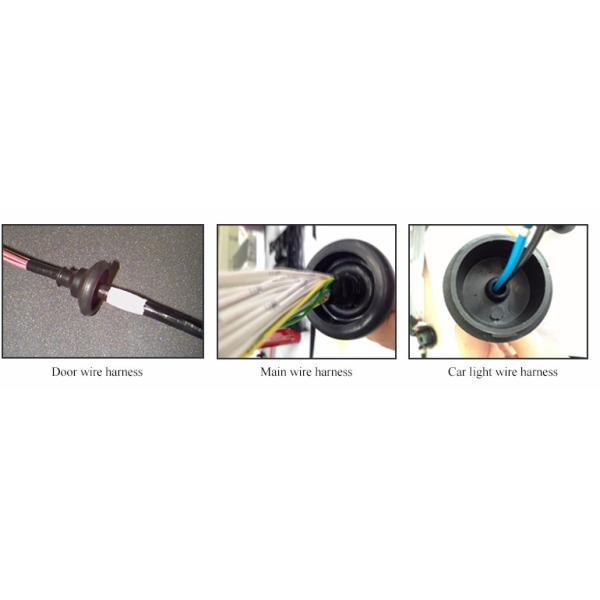 Door wire harness

Main wire harness

Car light wire harness