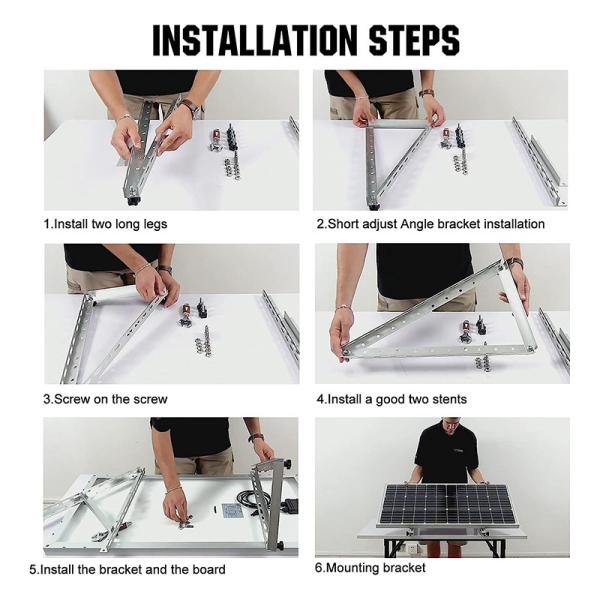 INSTALLATION STEPS

1.Install two long legs

2.Short adjust Angle bracket installation

3.Screw on the screw

4.Install a good two stents

5.Install the bracket and the board

6.Mounting bracket