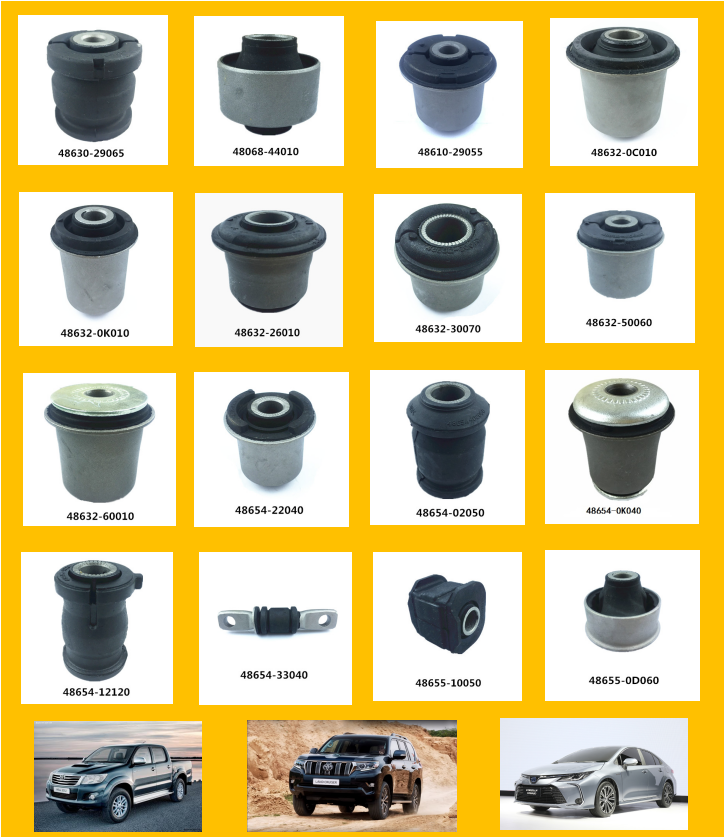 48630-29065

48068-44010

48610-29055

48632-0C010

48632-0K010

48632-26010

48632-30070

48632-50060

48632-60010

48654-22040

48654-02050

48654-0K040

48654-12120

48654-33040

48655-10050

48655-0D060