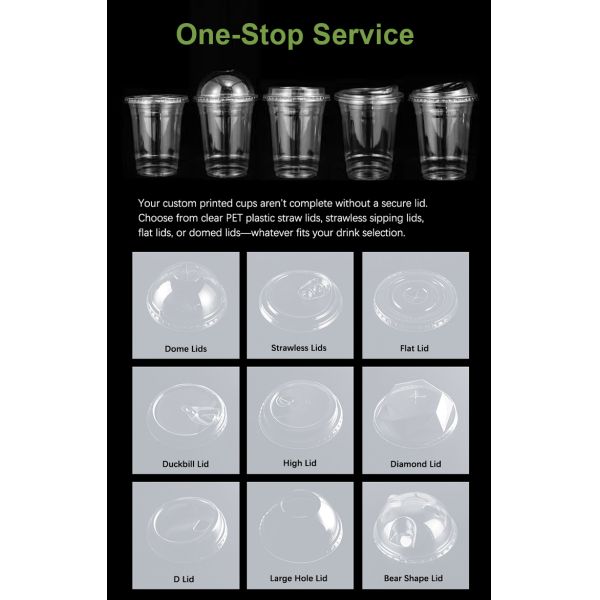 One-Stop Service

Your custom printed cups aren't complete without a secure lid. Choose from clear PET plastic straw lids, strawless sipping lids, flat lids, or domed lids—whatever fits your drink selection.

Dome Lids

Strawless Lids

Flat Lid

Duckbill Lid

High Lid

Diamond Lid

D Lid

Large Hole Lid

Bear Shape Lid