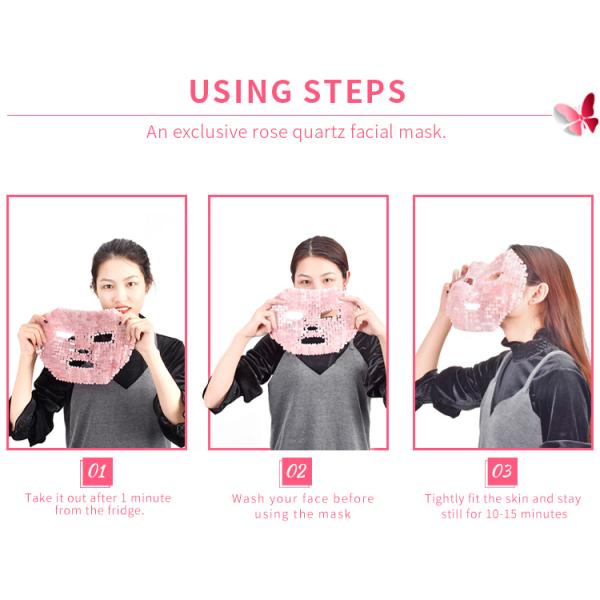 USING STEPS

An exclusive rose quartz facial mask.

01

Take it out after 1 minute from the fridge.

02

Wash your face before using the mask

03

Tightly fit the skin and stay still for 10-15 minutes