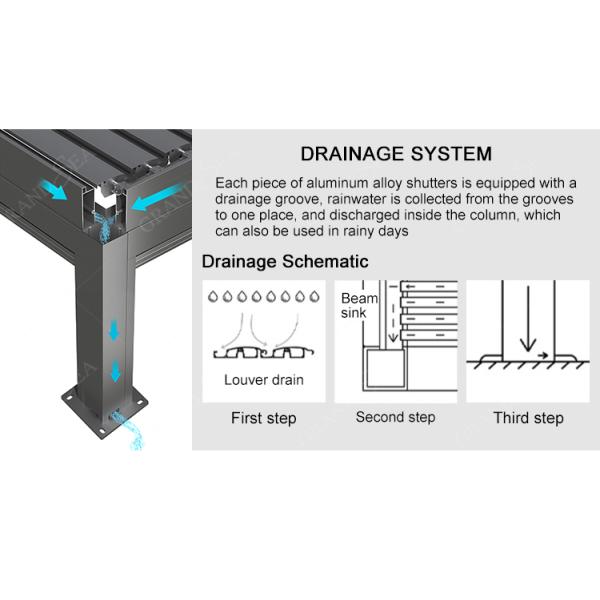 DRAINAGE SYSTEM

Each piece of aluminum alloy shutters is equipped with a drainage groove, rainwater is collected from the grooves to one place, and discharged inside the column, which can also be used in rainy days

Drainage Schematic

Louver drain

First step

Beam sink

Second step

Third step