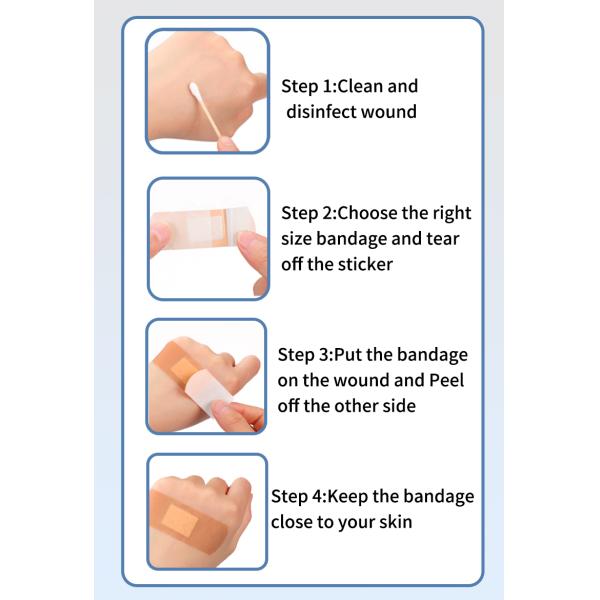 Step 1:Clean and disinfect wound

Step 2:Choose the right size bandage and tear off the sticker

Step 3:Put the bandage on the wound and Peel off the other side

Step 4:Keep the bandage close to your skin