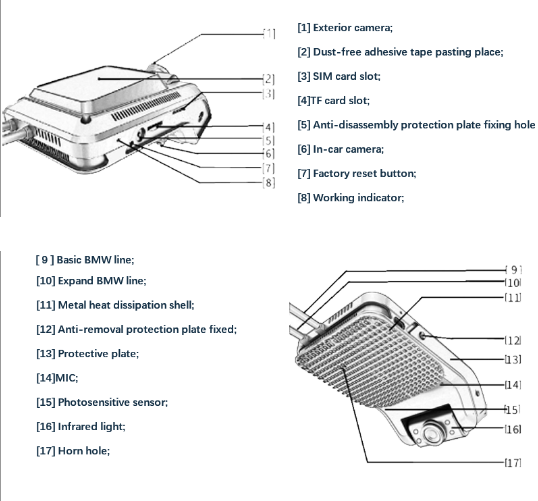 [1]
[2]
[3]
[4]
[5]
[6]
[7]
[8]

[1] Exterior camera;

[2] Dust-free adhesive tape pasting place;

[3] SIM card slot;

[4]TF card slot;

[5] Anti-disassembly protection plate fixing hole

[6] In-car camera;

[7] Factory reset button;

[8] Working indicator;

[ 9 ] Basic BMW line;

[10] Expand BMW line;

[11] Metal heat dissipation shell;

[12] Anti-removal protection plate fixed;

[13] Protective plate;

[14]MIC;

[15] Photosensitive sensor;

[16] Infrared light;

[17] Horn hole;

[ 9 ]
[10]
[11]
[12]
[13]
[14]
[15]
[16]
[17]