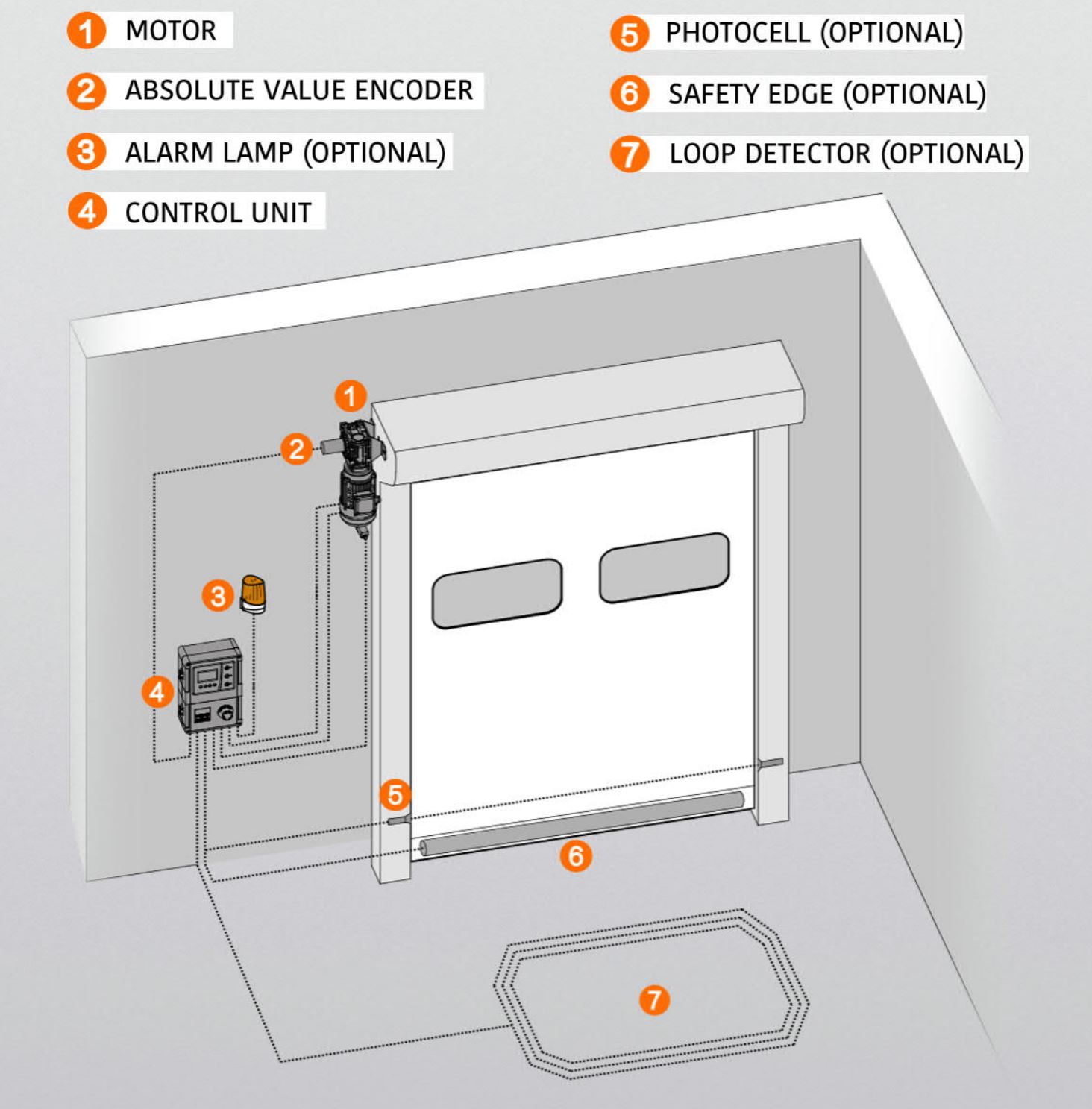 1 MOTOR

2 ABSOLUTE VALUE ENCODER

3 ALARM LAMP (OPTIONAL)

4 CONTROL UNIT

5 PHOTOCELL (OPTIONAL)

6 SAFETY EDGE (OPTIONAL)

7 LOOP DETECTOR (OPTIONAL)

1

2

3

4

5

6

7