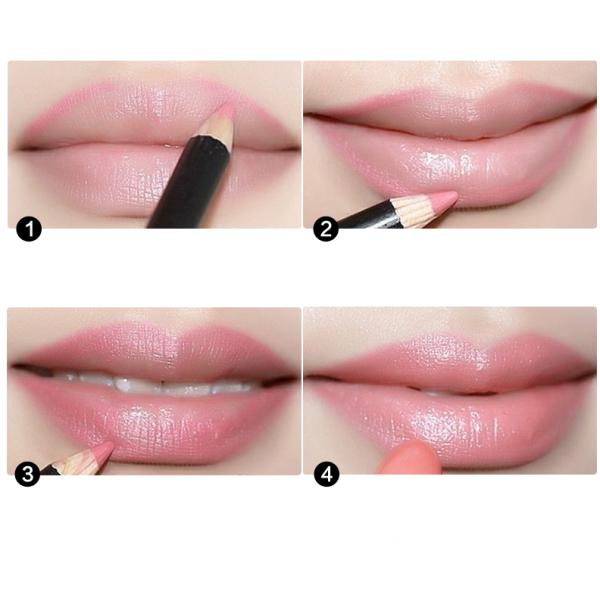 1
2
3
4