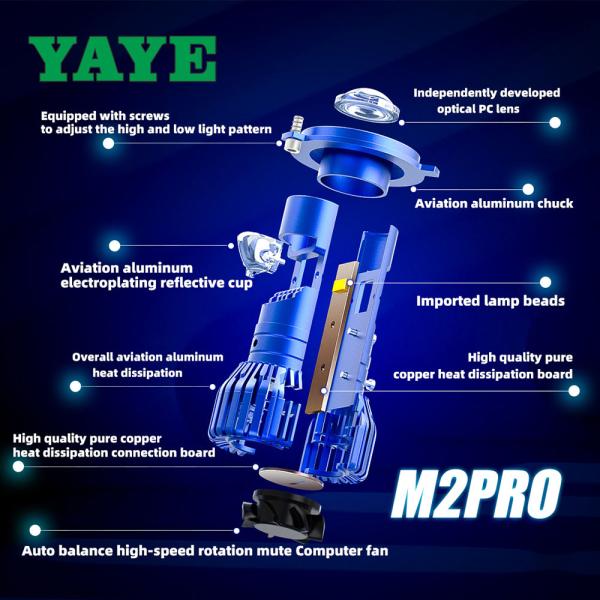 YAYE

Independently developed optical PC lens

Equipped with screws to adjust the high and low light pattern

Aviation aluminum chuck

Aviation aluminum electroplating reflective cup

Imported lamp beads

Overall aviation aluminum heat dissipation

High quality pure copper heat dissipation board

High quality pure copper heat dissipation connection board

M2PRO

Auto balance high-speed rotation mute Computer fan