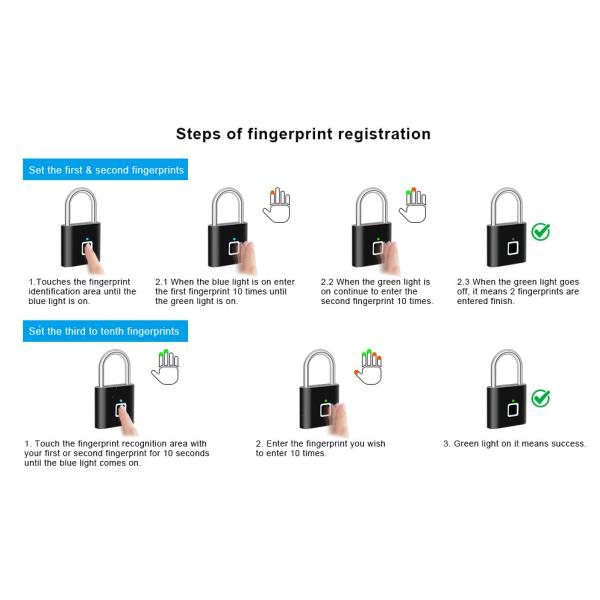 Steps of fingerprint registration

Set the first & second fingerprints

1.Touches the fingerprint identification area until the blue light is on.

2.1 When the blue light is on enter the first fingerprint 10 times until the green light is on.

2.2 When the green light is on continue to enter the second fingerprint 10 times.

2.3 When the green light goes off, it means 2 fingerprints are entered finish.

Set the third to tenth fingerprints

1. Touch the fingerprint recognition area with your first or second fingerprint for 10 seconds until the blue light comes on.

2. Enter the fingerprint you wish to enter 10 times.

3. Green light on it means success.