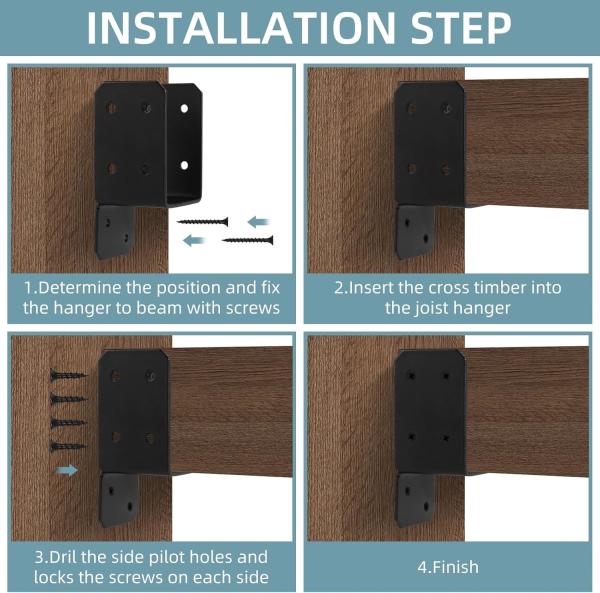 INSTALLATION STEP

1.Determine the position and fix the hanger to beam with screws

2.Insert the cross timber into the joist hanger

3.Dril the side pilot holes and locks the screws on each side

4.Finish