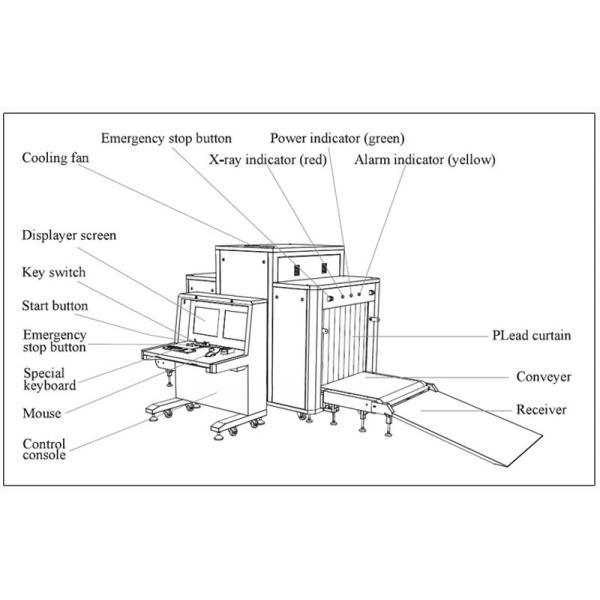 Emergency stop button
Power indicator (green)
Cooling fan
X-ray indicator (red)
Alarm indicator (yellow)

Displayer screen

Key switch

Start button

Emergency stop button

Special keyboard

Mouse

Control console

PLead curtain

Conveyer

Receiver