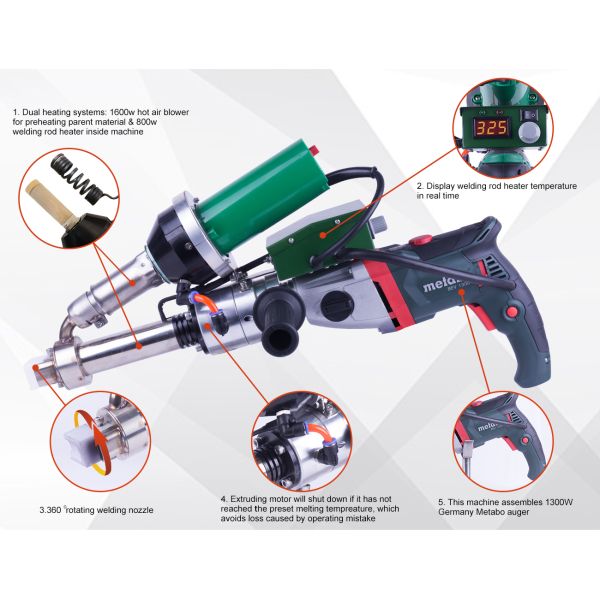 1. Dual heating systems: 1600w hot air blower for preheating parent material & 800w welding rod heater inside machine

325

2. Display welding rod heater temperature in real time

metabo

3.360 °rotating welding nozzle

4. Extruding motor will shut down if it has not reached the preset melting tempreature, which avoids loss caused by operating mistake

5. This machine assembles 1300W Germany Metabo auger