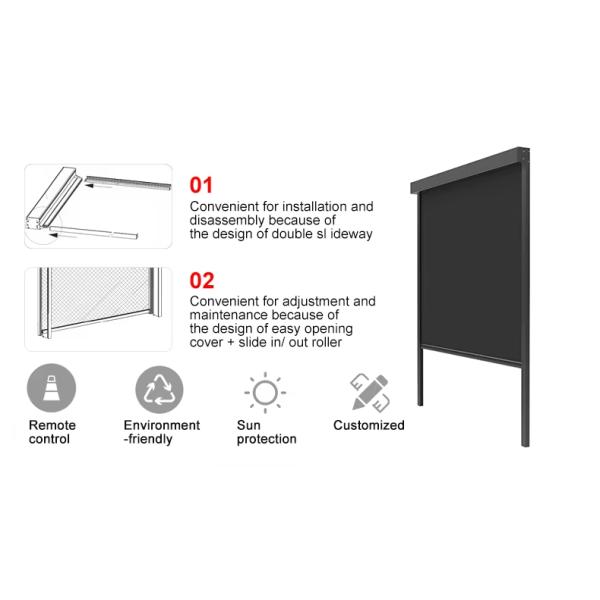 01

Convenient for installation and disassembly because of the design of double sl ideway

02

Convenient for adjustment and maintenance because of the design of easy opening cover + slide in/ out roller

Remote control

Environment -friendly

Sun protection

Customized