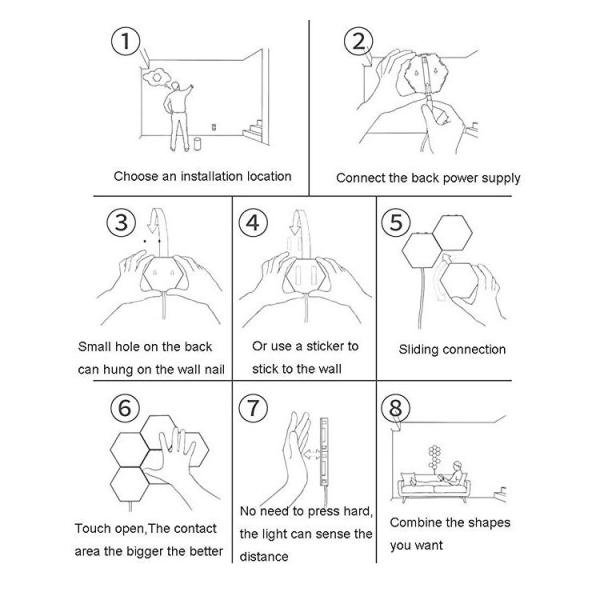 ①

Choose an installation location

②

Connect the back power supply

③

Small hole on the back can hung on the wall nail

④

Or use a sticker to stick to the wall

⑤

Sliding connection

⑥

Touch open,The contact area the bigger the better

⑦

No need to press hard, the light can sense the distance

⑧

Combine the shapes you want