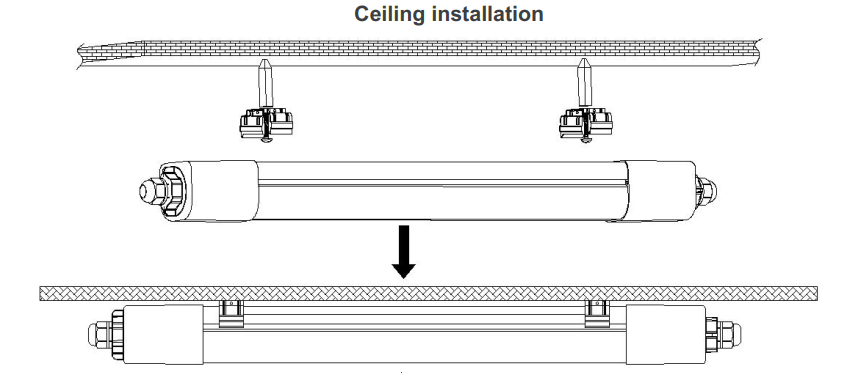 Ceiling installation