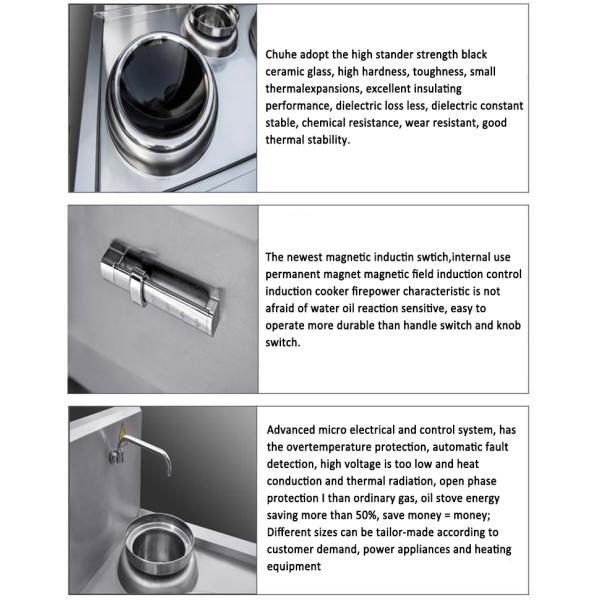 Chuhe adopt the high stander strength black ceramic glass, high hardness, toughness, small thermalexpansions, excellent insulating performance, dielectric loss less, dielectric constant stable, chemical resistance, wear resistant, good thermal stability.

The newest magnetic inductin swtich,internal use permanent magnet magnetic field induction control induction cooker firepower characteristic is not afraid of water oil reaction sensitive, easy to operate more durable than handle switch and knob switch.

Advanced micro electrical and control system, has the overtemperature protection, automatic fault detection, high voltage is too low and heat conduction and thermal radiation, open phase protection I than ordinary gas, oil stove energy saving more than 50%, save money = money; Different sizes can be tailor-made according to customer demand, power appliances and heating equipment