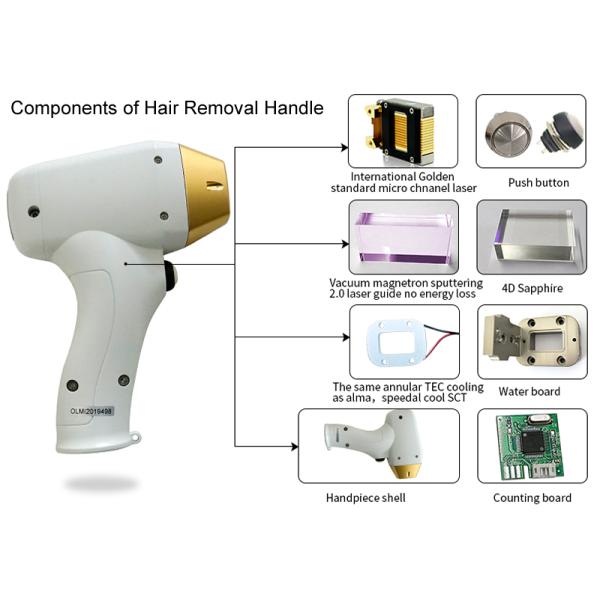 Components of Hair Removal Handle

OLMI2019498

International Golden standard micro chnanel laser

Push button

Vacuum magnetron sputtering 2.0 laser guide no energy loss

4D Sapphire

The same annular TEC cooling as alma，speedal cool SCT

Water board

Handpiece shell

Counting board