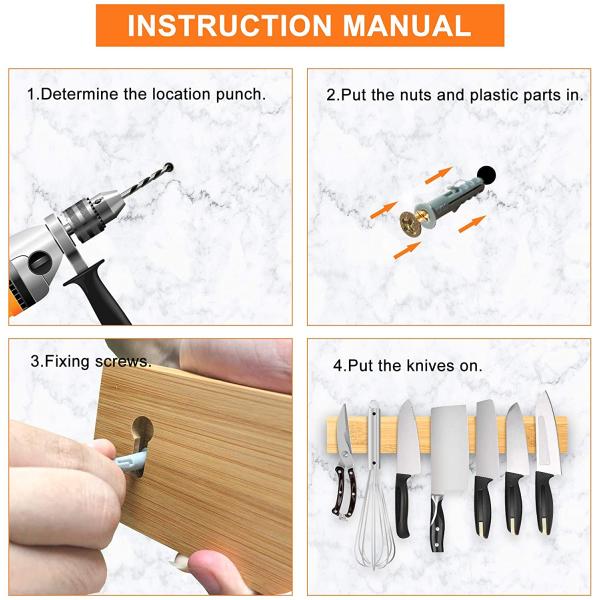 INSTRUCTION MANUAL

1.Determine the location punch.

2.Put the nuts and plastic parts in.

3.Fixing screws.

4.Put the knives on.