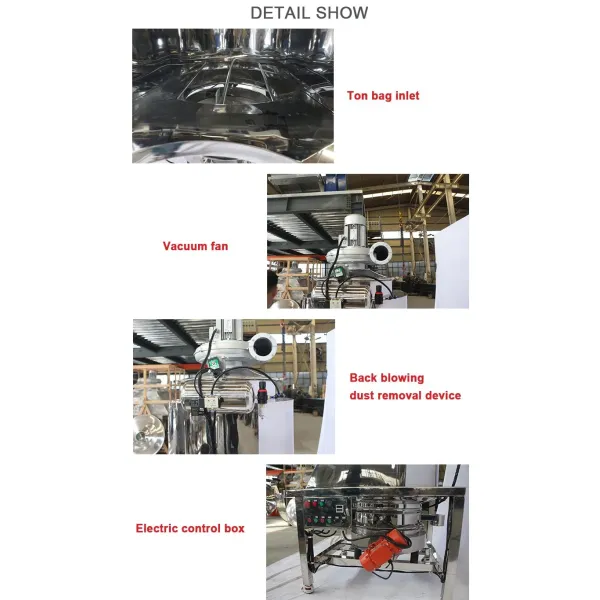 DETAIL SHOW

Ton bag inlet

Vacuum fan

Back blowing dust removal device

Electric control box