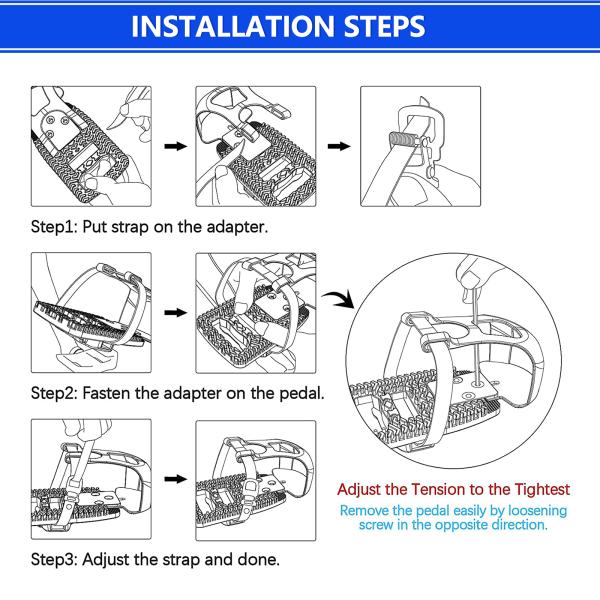 INSTALLATION STEPS

Step1: Put strap on the adapter.

Step2: Fasten the adapter on the pedal.

Step3: Adjust the strap and done.

Adjust the Tension to the Tightest

Remove the pedal easily by loosening screw in the opposite direction.