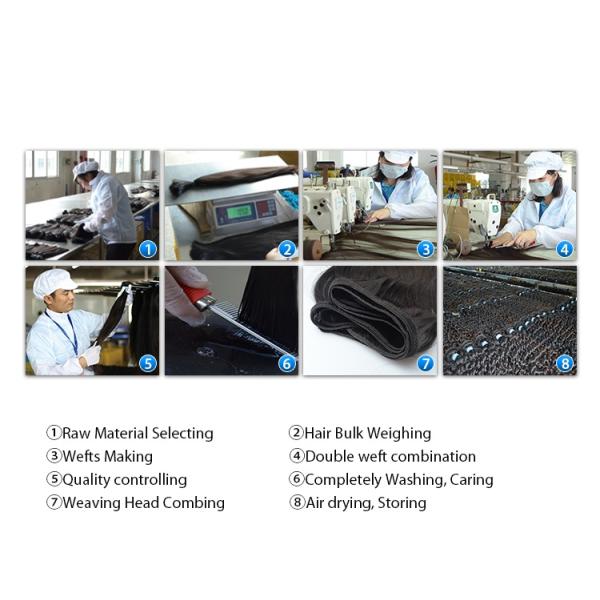 1

2

3

4

5

6

7

8

①Raw Material Selecting
②Hair Bulk Weighing
③Wefts Making
④Double weft combination
⑤Quality controlling
⑥Completely Washing, Caring
⑦Weaving Head Combing
⑧Air drying, Storing