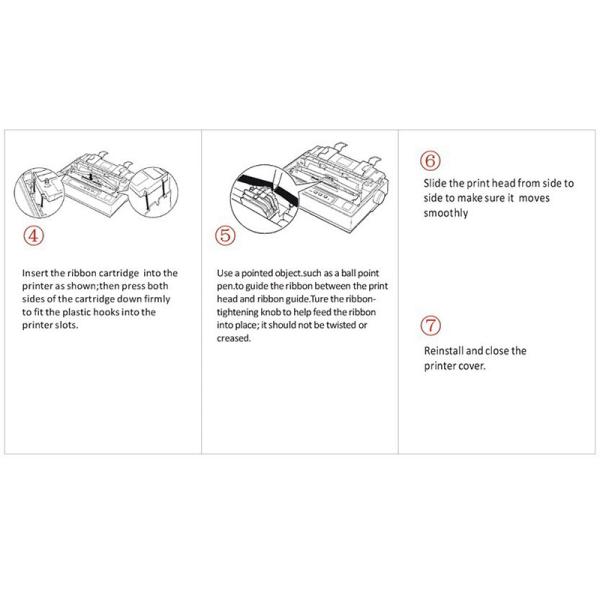 ④

Insert the ribbon cartridge into the printer as shown;then press both sides of the cartridge down firmly to fit the plastic hooks into the printer slots.

⑤

Use a pointed object.such as a ball point pen.to guide the ribbon between the print head and ribbon guide.Ture the ribbon-tightening knob to help feed the ribbon into place; it should not be twisted or creased.

⑥

Slide the print head from side to side to make sure it moves smoothly

⑦

Reinstall and close the printer cover.