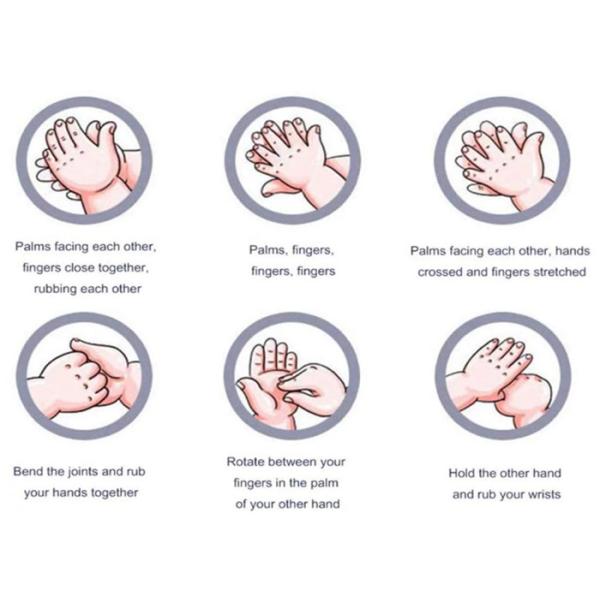 Palms facing each other, fingers close together, rubbing each other

Palms, fingers, fingers, fingers

Palms facing each other, hands crossed and fingers stretched

Bend the joints and rub your hands together

Rotate between your fingers in the palm of your other hand

Hold the other hand and rub your wrists