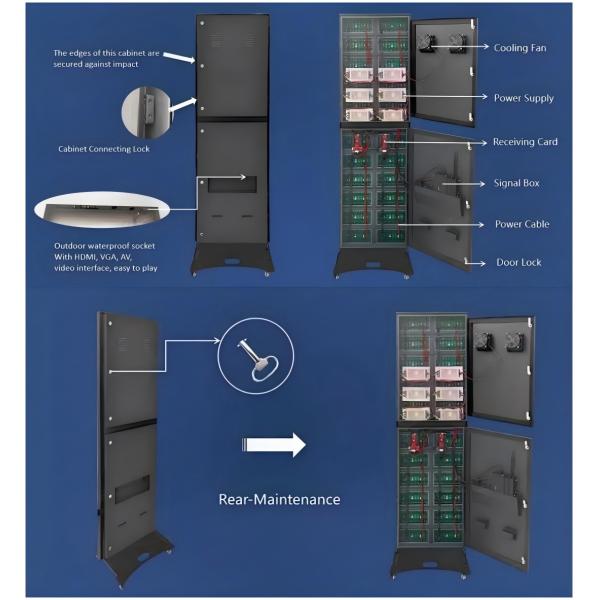 The edges of this cabinet are secured against impact

Cabinet Connecting Lock

Outdoor waterproof socket
With HDMI, VGA, AV,
video interface, easy to play

Cooling Fan

Power Supply

Receiving Card

Signal Box

Power Cable

Door Lock

Rear-Maintenance