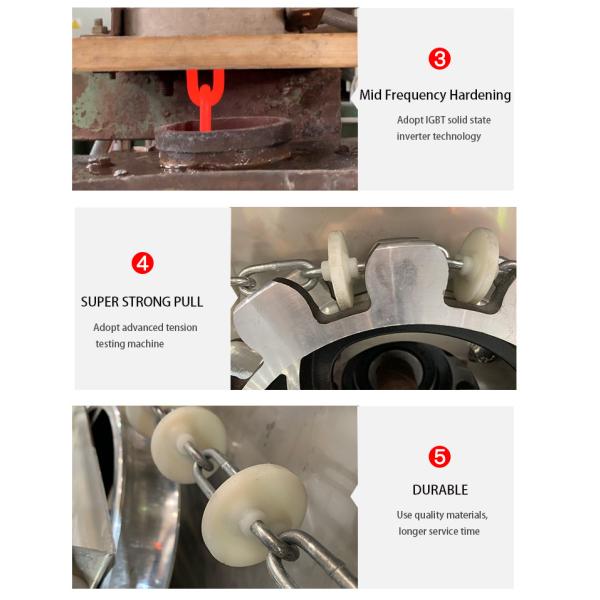 3

Mid Frequency Hardening

Adopt IGBT solid state inverter technology

4

SUPER STRONG PULL

Adopt advanced tension testing machine

5

DURABLE

Use quality materials, longer service time