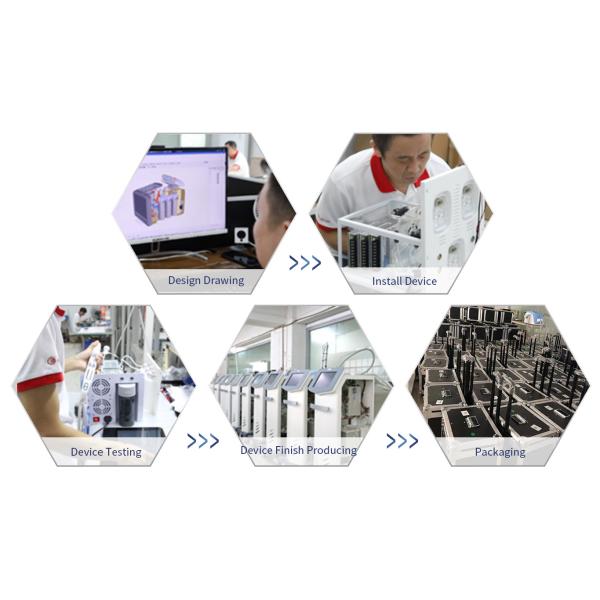 Design Drawing

>>>

Install Device

Device Testing

>>>

Device Finish Producing

>>>

Packaging