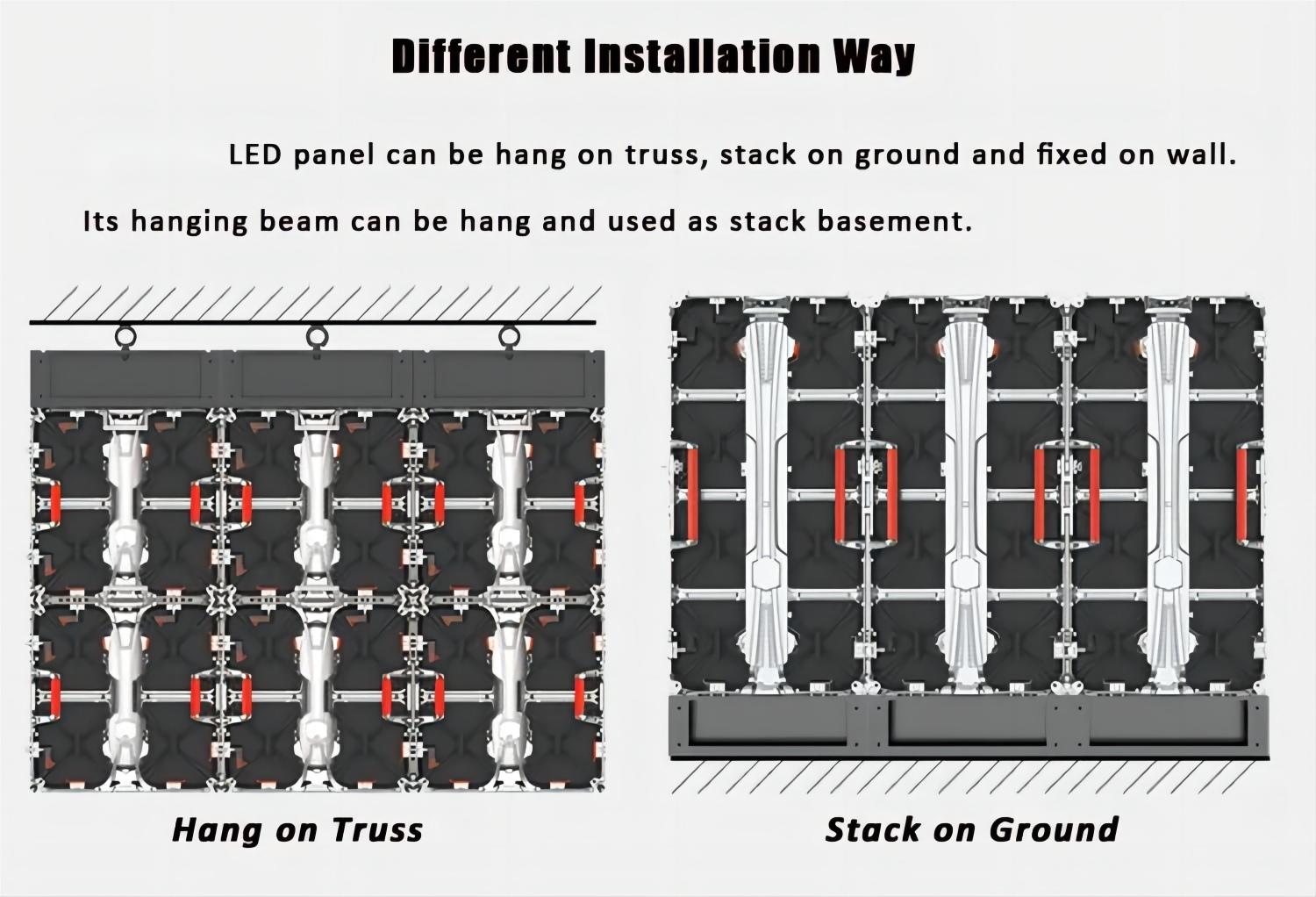 Different Installation Way

LED panel can be hang on truss, stack on ground and fixed on wall.

Its hanging beam can be hang and used as stack basement.

Hang on Truss

Stack on Ground