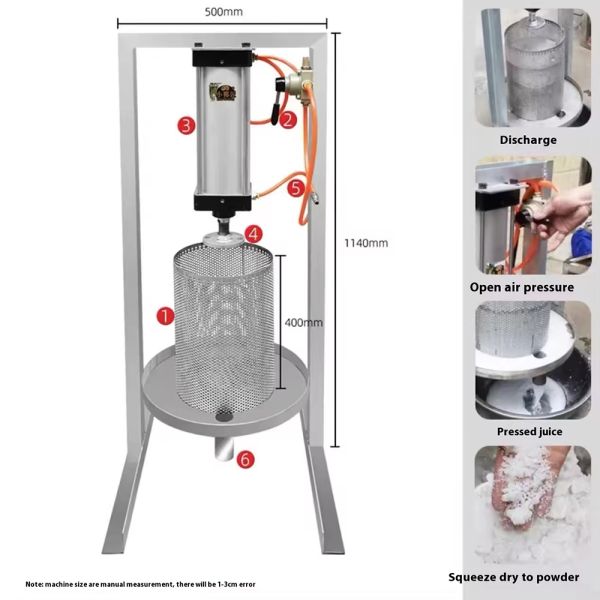 500mm

3

2

5

4

1140mm

1

400mm

6

Note: machine size are manual measurement, there will be 1-3cm error

Discharge

Open air pressure

Pressed juice

Squeeze dry to powder