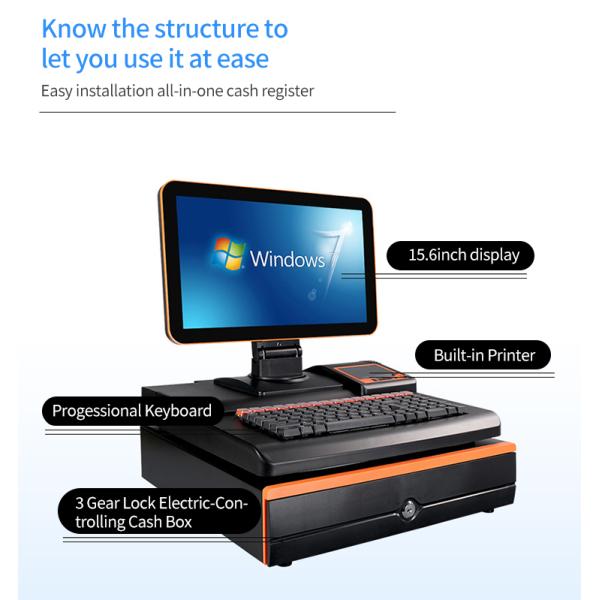 Know the structure to let you use it at ease

Easy installation all-in-one cash register

Windows 7

15.6inch display

Built-in Printer

Progessional Keyboard

3 Gear Lock Electric-Controlling Cash Box