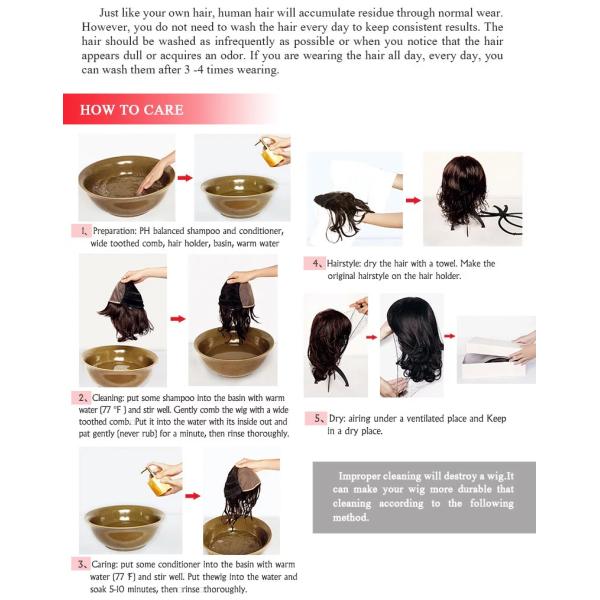 Just like your own hair, human hair will accumulate residue through normal wear. However, you do not need to wash the hair every day to keep consistent results. The hair should be washed as infrequently as possible or when you notice that the hair appears dull or acquires an odor. If you are wearing the hair all day, every day, you can wash them after 3 -4 times wearing.

HOW TO CARE

1、Preparation: PH balanced shampoo and conditioner, wide toothed comb, hair holder, basin, warm water

2、Cleaning: put some shampoo into the basin with warm water (77 °F ) and stir well. Gently comb the wig with a wide toothed comb. Put it into the water with its inside out and pat gently (never rub) for a minute, then rinse thoroughly.

3、Caring: put some conditioner into the basin with warm water (77 °F) and stir well. Put thewig into the water and soak 5-10 minutes, then rinse thoroughly.

4、Hairstyle: dry the hair with a towel. Make the original hairstyle on the hair holder.

5、Dry: airing under a ventilated place and Keep in a dry place.

Improper cleaning will destroy a wig.It can make your wig more durable that cleaning according to the following method.