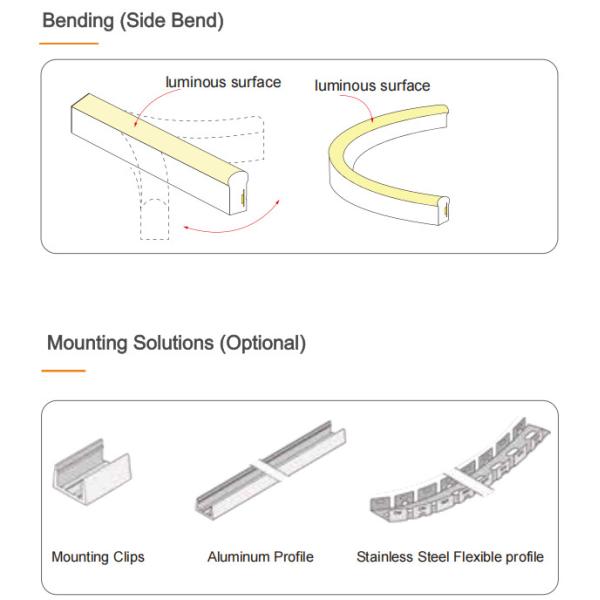 Bending (Side Bend)

luminous surface

luminous surface

Mounting Solutions (Optional)

Mounting Clips

Aluminum Profile

Stainless Steel Flexible profile