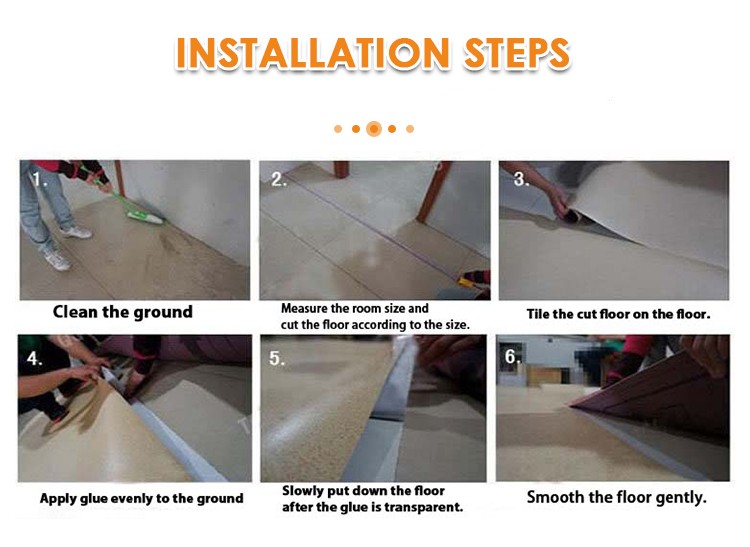 INSTALLATION STEPS

1.

Clean the ground

2.

Measure the room size and cut the floor according to the size.

3.

Tile the cut floor on the floor.

4.

Apply glue evenly to the ground

5.

Slowly put down the floor after the glue is transparent.

6.

Smooth the floor gently.