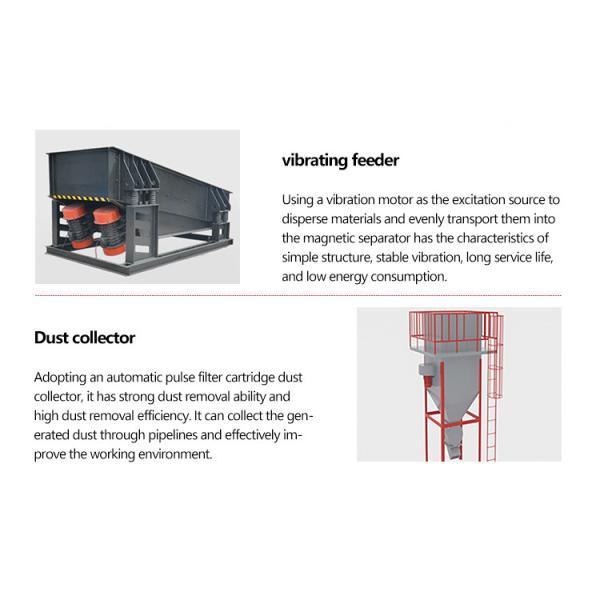 vibrating feeder

Using a vibration motor as the excitation source to disperse materials and evenly transport them into the magnetic separator has the characteristics of simple structure, stable vibration, long service life, and low energy consumption.

Dust collector

Adopting an automatic pulse filter cartridge dust collector, it has strong dust removal ability and high dust removal efficiency. It can collect the generated dust through pipelines and effectively improve the working environment.