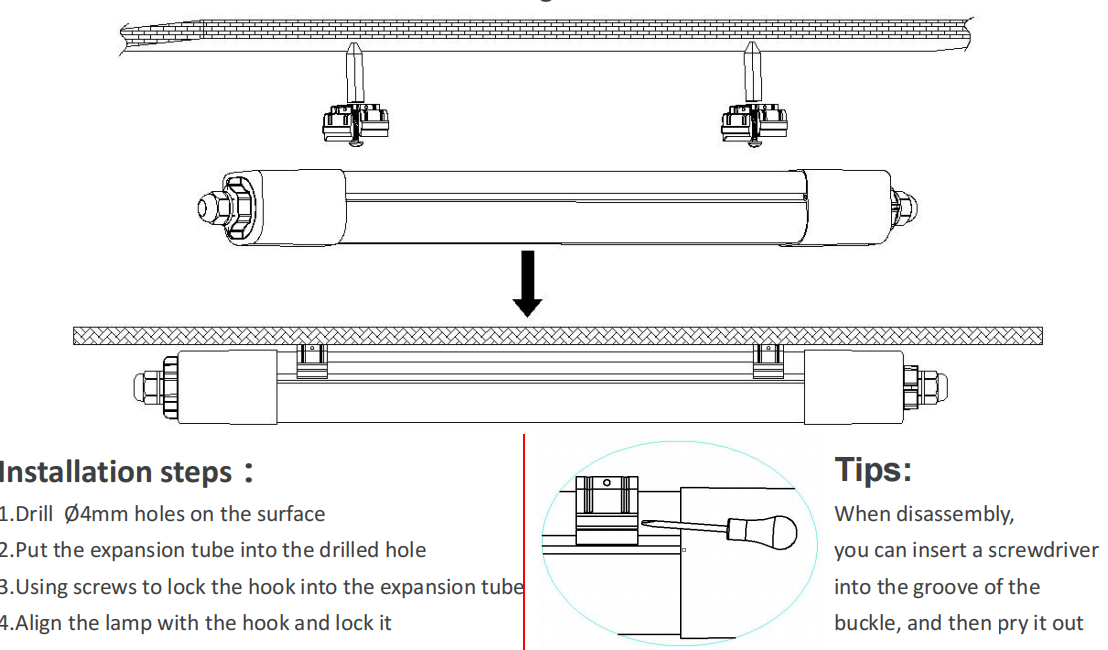 Installation steps：

1.Drill Ø4mm holes on the surface

2.Put the expansion tube into the drilled hole

3.Using screws to lock the hook into the expansion tube

4.Align the lamp with the hook and lock it

Tips:

When disassembly, you can insert a screwdriver into the groove of the buckle, and then pry it out