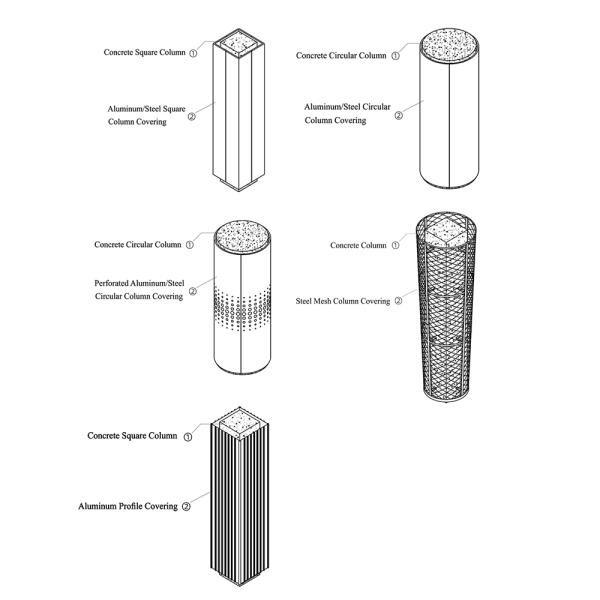 Concrete Square Column ①

Aluminum/Steel Square Column Covering ②

Concrete Circular Column ①

Aluminum/Steel Circular Column Covering ②

Concrete Circular Column ①

Perforated Aluminum/Steel Circular Column Covering ②

Concrete Column ①

Steel Mesh Column Covering ②

Concrete Square Column ①

Aluminum Profile Covering ②