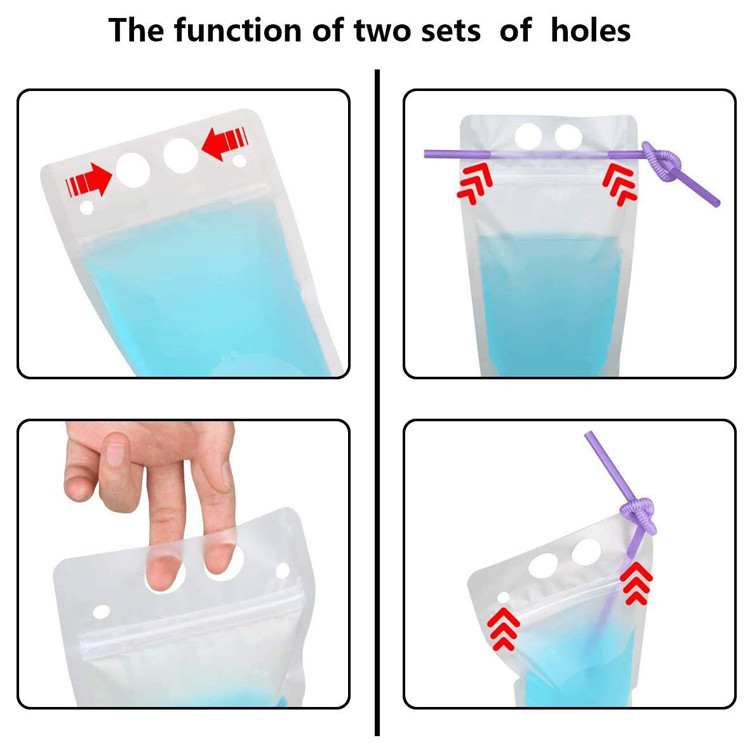 The function of two sets of holes