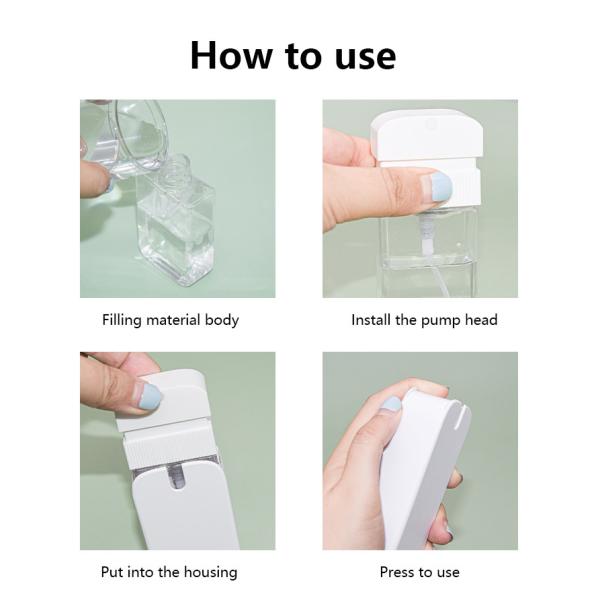 How to use

Filling material body

Install the pump head

Put into the housing

Press to use