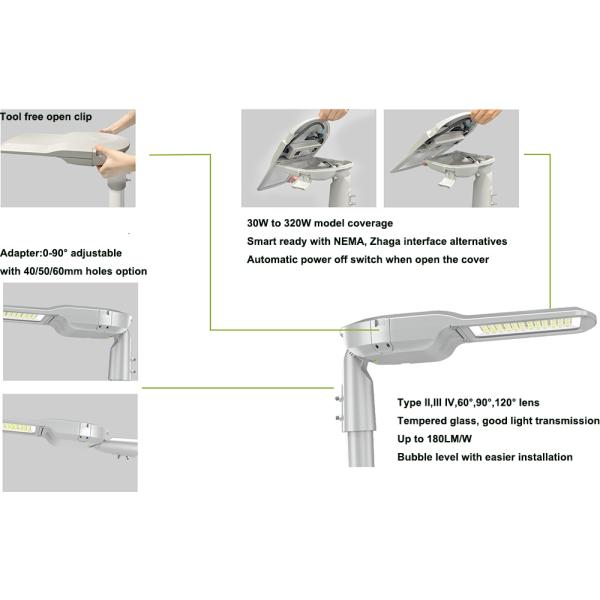 Tool free open clip

30W to 320W model coverage
Smart ready with NEMA, Zhaga interface alternatives
Automatic power off switch when open the cover

Adapter:0-90° adjustable
with 40/50/60mm holes option

Type II,III IV,60°,90°,120° lens
Tempered glass, good light transmission
Up to 180LM/W
Bubble level with easier installation