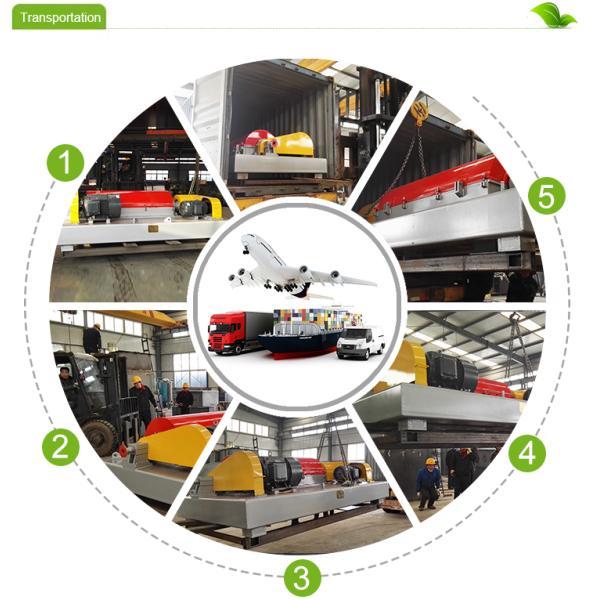 Transportation

1

5

2

4

3