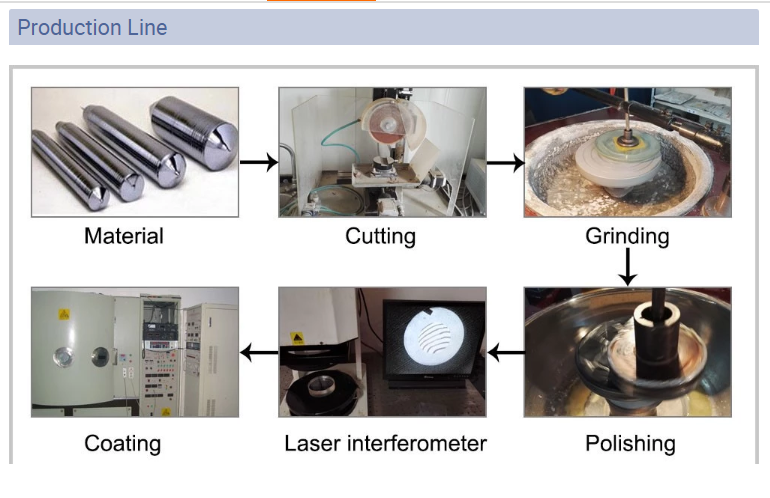 Production Line

Material

Cutting

Grinding

Polishing

Laser interferometer

Coating