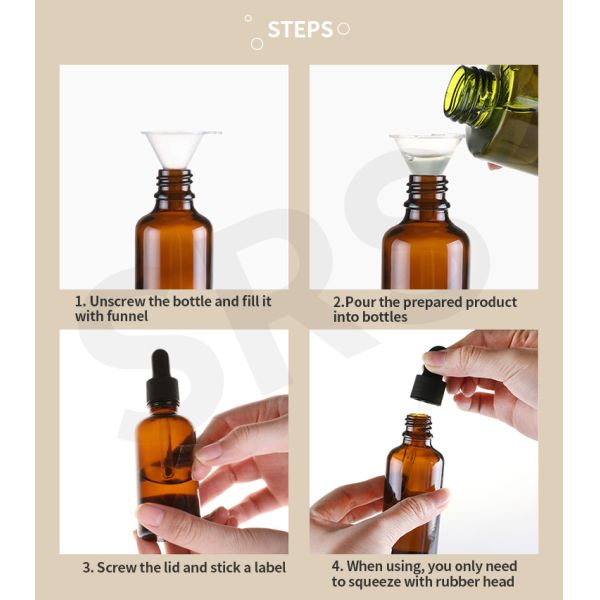 STEPS

1. Unscrew the bottle and fill it with funnel

2.Pour the prepared product into bottles

3. Screw the lid and stick a label

4. When using, you only need to squeeze with rubber head

SRS