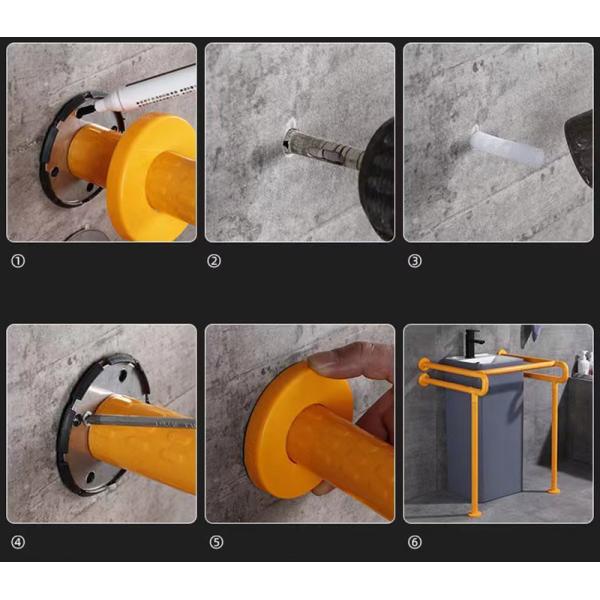 ①
②
③
④
⑤
⑥