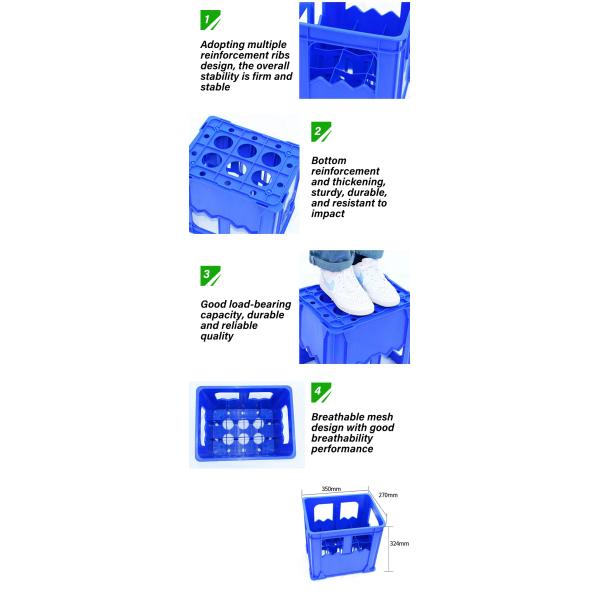 1

Adopting multiple reinforcement ribs design, the overall stability is firm and stable

2

Bottom reinforcement and thickening, sturdy, durable, and resistant to impact

3

Good load-bearing capacity, durable and reliable quality

4

Breathable mesh design with good breathability performance

350mm

270mm

324mm