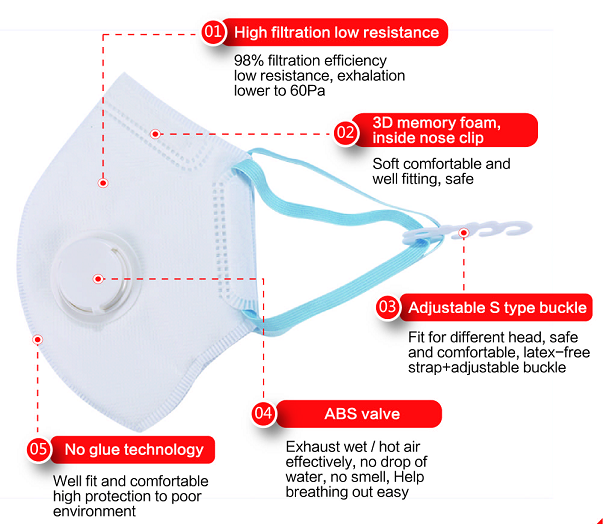 01 High filtration low resistance

98% filtration efficiency low resistance, exhalation lower to 60Pa

02 3D memory foam, inside nose clip

Soft comfortable and well fitting, safe

03 Adjustable S type buckle

Fit for different head, safe and comfortable, latex-free strap+adjustable buckle

04 ABS valve

Exhaust wet / hot air effectively, no drop of water, no smell, Help breathing out easy

05 No glue technology

Well fit and comfortable high protection to poor environment