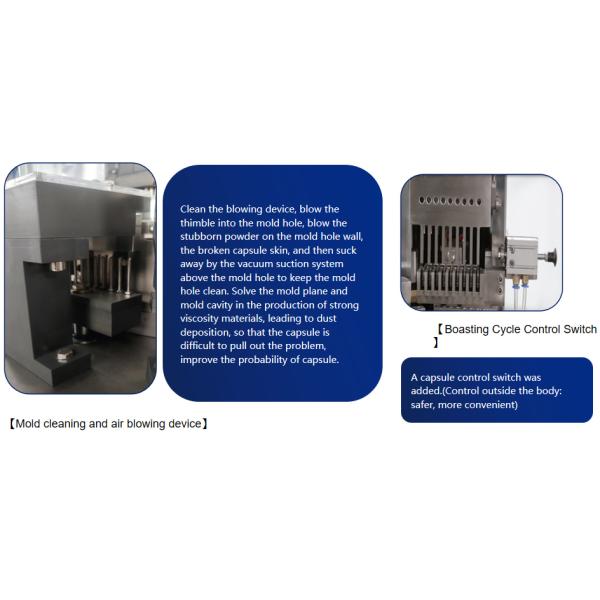 Clean the blowing device, blow the thimble into the mold hole, blow the stubborn powder on the mold hole wall, the broken capsule skin, and then suck away by the vacuum suction system above the mold hole to keep the mold hole clean. Solve the mold plane and mold cavity in the production of strong viscosity materials, leading to dust deposition, so that the capsule is difficult to pull out the problem, improve the probability of capsule.

【Mold cleaning and air blowing device】

【Boasting Cycle Control Switch】

A capsule control switch was added.(Control outside the body: safer, more convenient)