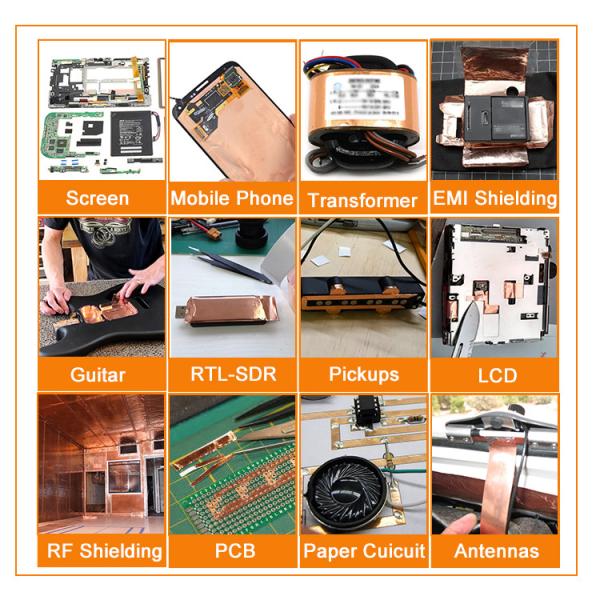 Screen
Mobile Phone
Transformer
EMI Shielding
Guitar
RTL-SDR
Pickups
LCD
RF Shielding
PCB
Paper Cuicuit
Antennas